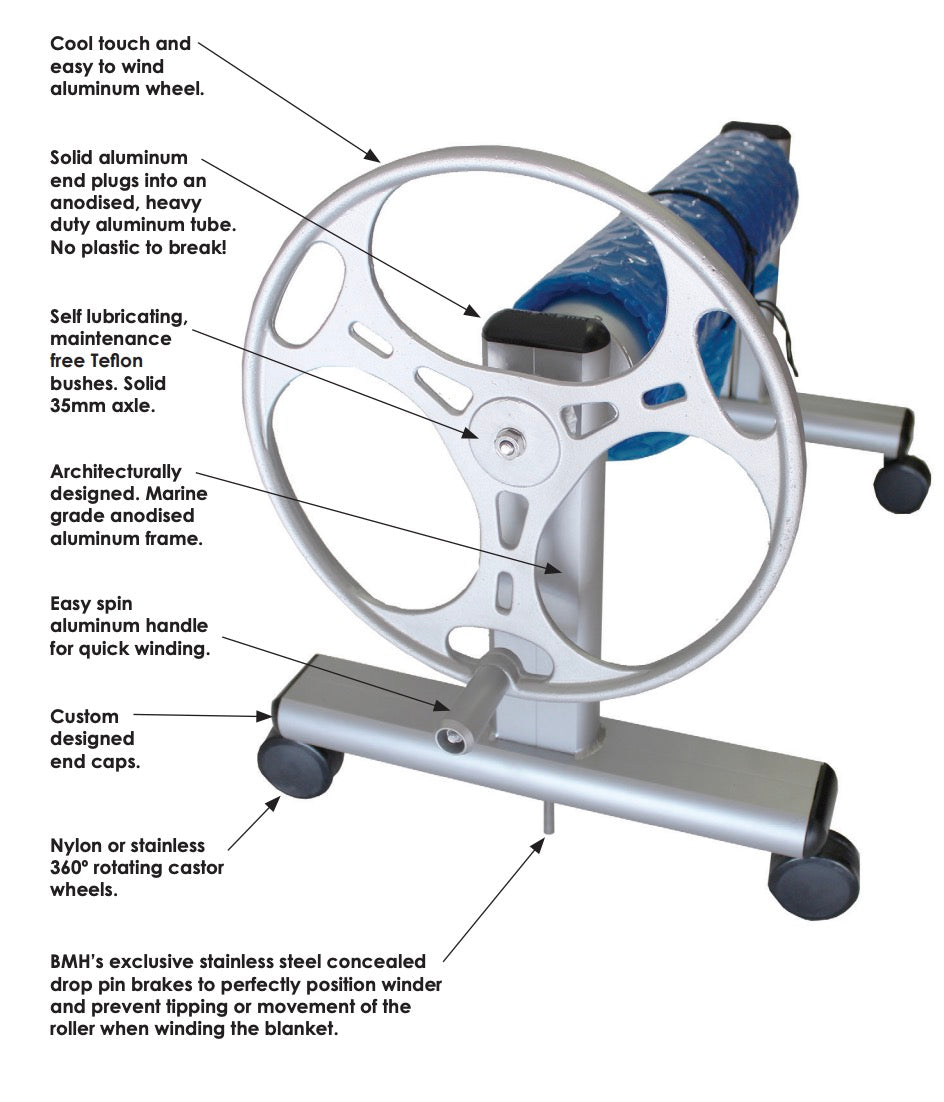 Cool touch and easy to wind aluminum wheel.

Solid aluminum end plugs into an anodised, heavy duty aluminum tube. No plastic to break!

Self lubricating, maintenance free Teflon bushes. Solid 35mm axle.

Architecturally designed. Marine grade anodised aluminum frame.

Easy spin aluminum handle for quick winding.

Custom designed end caps.

Nylon or stainless 360º rotating castor wheels.

BMH's exclusive stainless steel concealed drop pin brakes to perfectly position winder and prevent tipping or movement of the roller when winding the blanket.